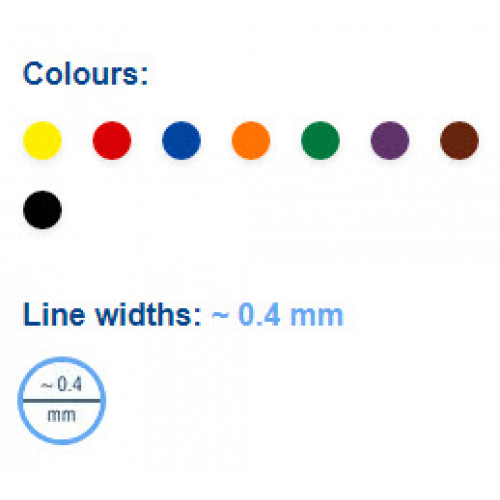 Colours:

Line widths: ~ 0.4 mm

~ 0.4
mm